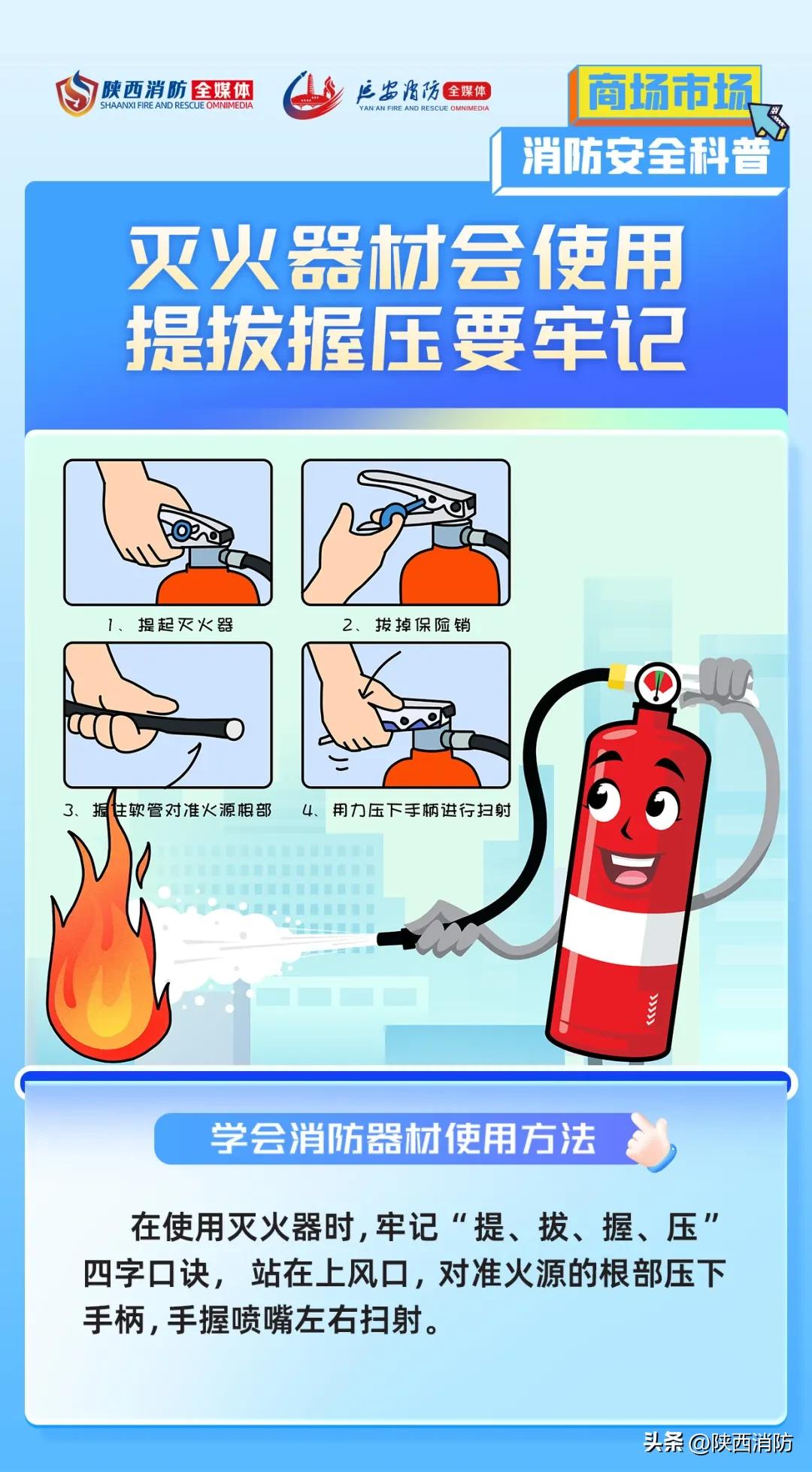 陕西消防 全媒体
SHAANXI FIRE AND RESCUE OMNIMEDIA

延安消防 全媒体
YAN'AN FIRE AND RESCUE OMNIMEDIA

商场市场
消防安全科普

灭火器材会使用
提拔握压要牢记

1、提起灭火器

2、拔掉保险销

3、握住软管对准火源根部

4、用力压下手柄进行扫射

学会消防器材使用方法

在使用灭火器时，牢记“提、拔、握、压”四字口诀，站在上风口，对准火源的根部压下手柄，手握喷嘴左右扫射。

头条 @陕西消防